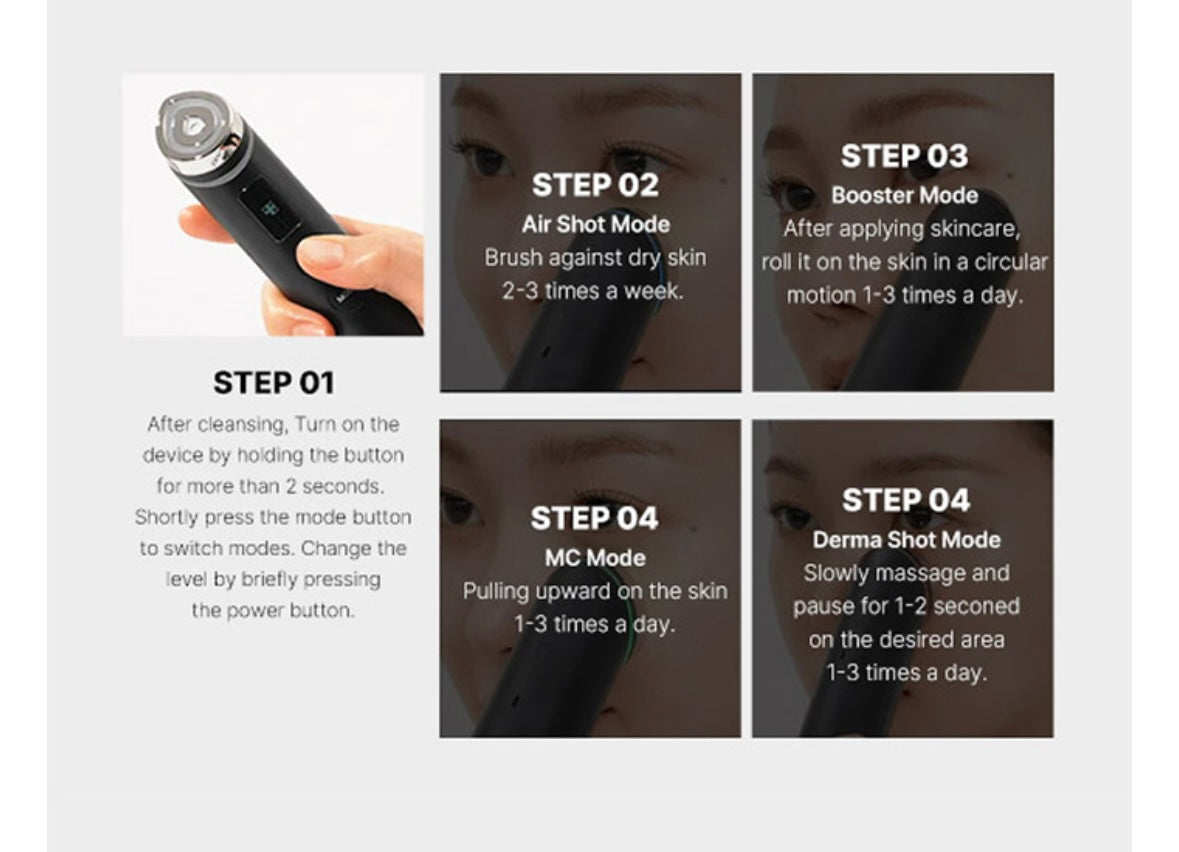 STEP 01
After cleansing, Turn on the device by holding the button for more than 2 seconds. Shortly press the mode button to switch modes. Change the level by briefly pressing the power button.

STEP 02
Air Shot Mode
Brush against dry skin 2-3 times a week.

STEP 03
Booster Mode
After applying skincare, roll it on the skin in a circular motion 1-3 times a day.

STEP 04
MC Mode
Pulling upward on the skin 1-3 times a day.

STEP 04
Derma Shot Mode
Slowly massage and pause for 1-2 seconed on the desired area 1-3 times a day.