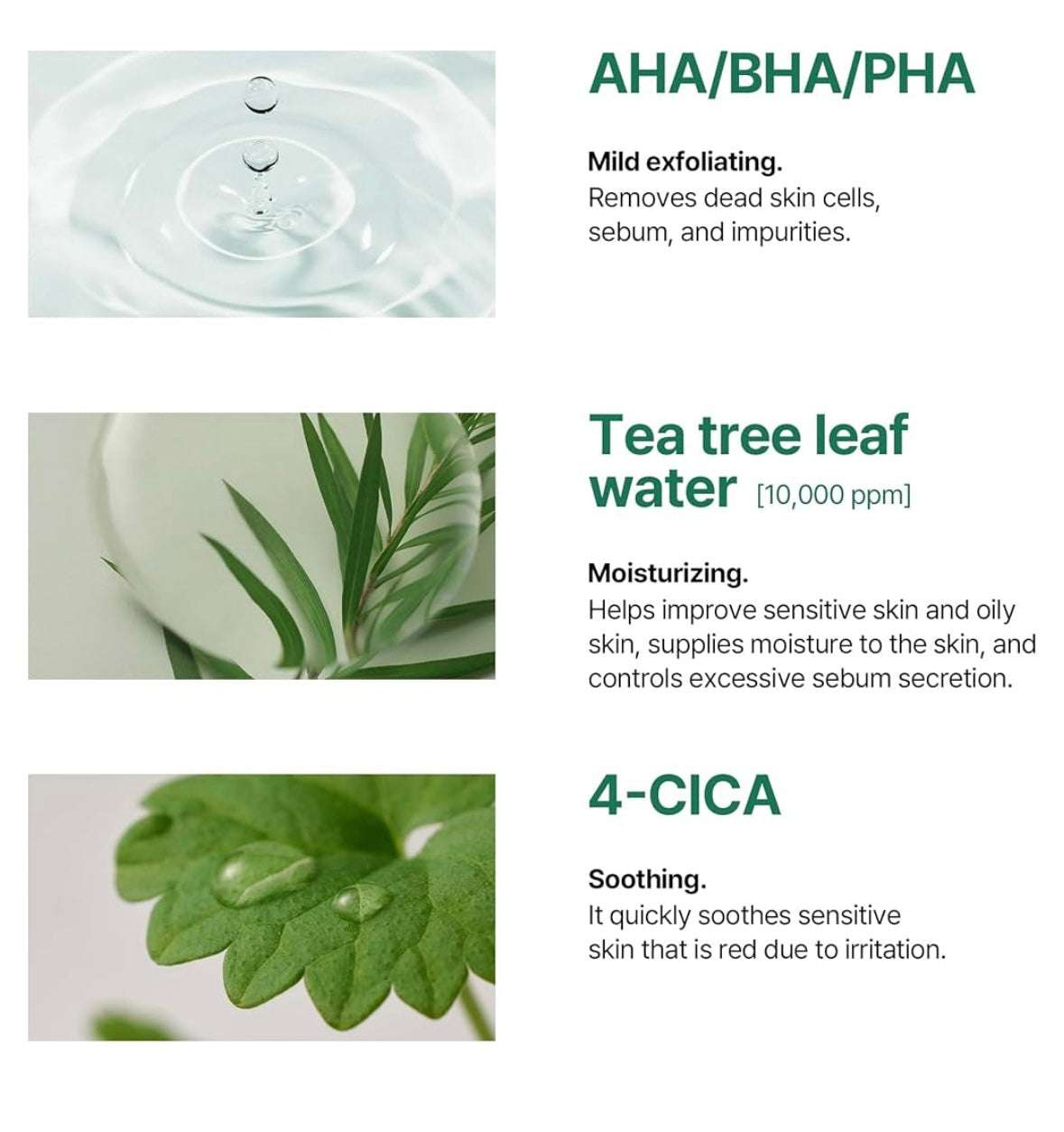 AHA/BHA/PHA

Mild exfoliating.
Removes dead skin cells, sebum, and impurities.

Tea tree leaf water [10,000 ppm]

Moisturizing.
Helps improve sensitive skin and oily skin, supplies moisture to the skin, and controls excessive sebum secretion.

4-CICA

Soothing.
It quickly soothes sensitive skin that is red due to irritation.