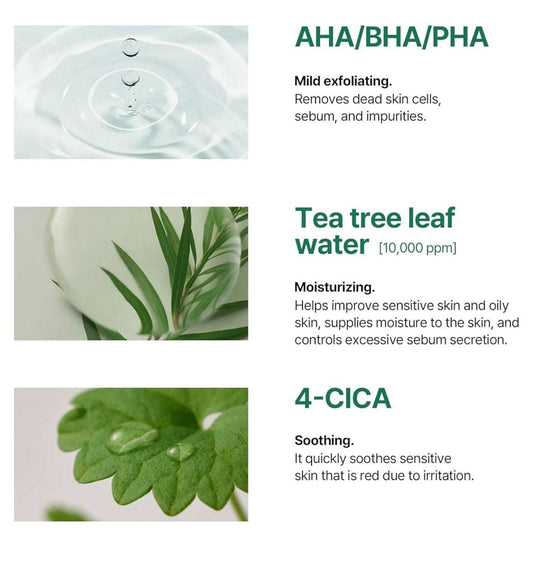 AHA/BHA/PHA

Mild exfoliating.
Removes dead skin cells, sebum, and impurities.

Tea tree leaf water [10,000 ppm]

Moisturizing.
Helps improve sensitive skin and oily skin, supplies moisture to the skin, and controls excessive sebum secretion.

4-CICA

Soothing.
It quickly soothes sensitive skin that is red due to irritation.